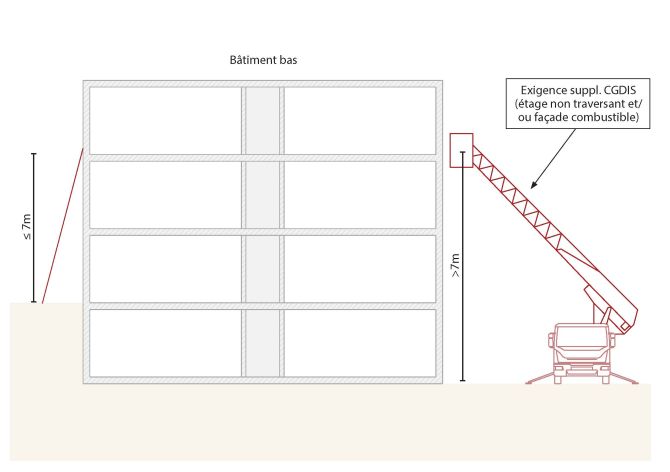 Bâtiment bas

Exigence suppl. CGDIS (étage non traversant et/ ou façade combustible)

≤ 7m

>7m